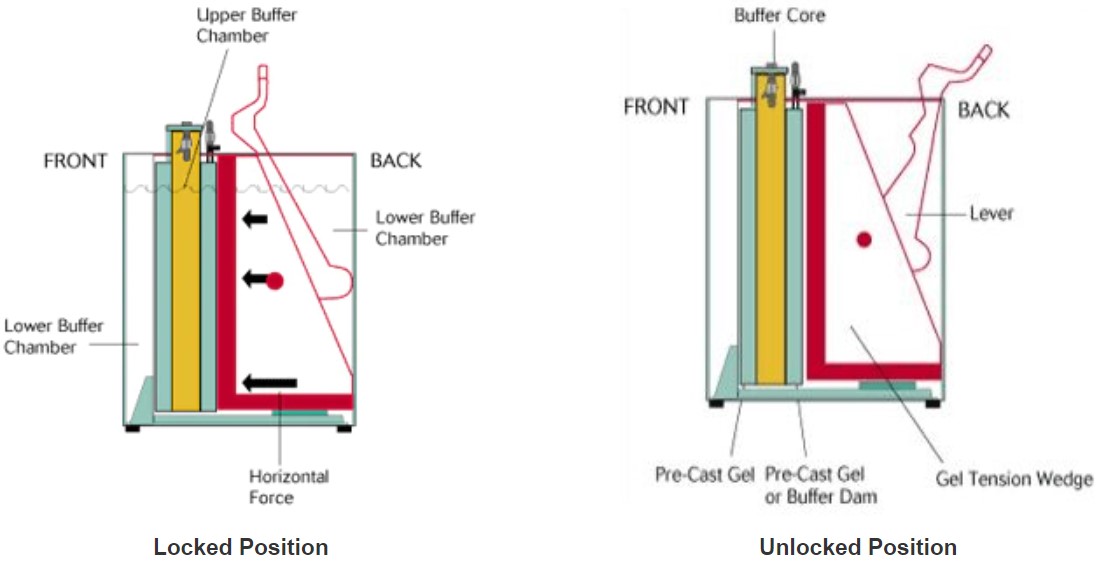 Upper Buffer Chamber

FRONT

BACK

Lower Buffer Chamber

Lower Buffer Chamber

Horizontal Force

Locked Position

Buffer Core

FRONT

BACK

Lever

Pre-Cast Gel

Pre-Cast Gel or Buffer Dam

Gel Tension Wedge

Unlocked Position